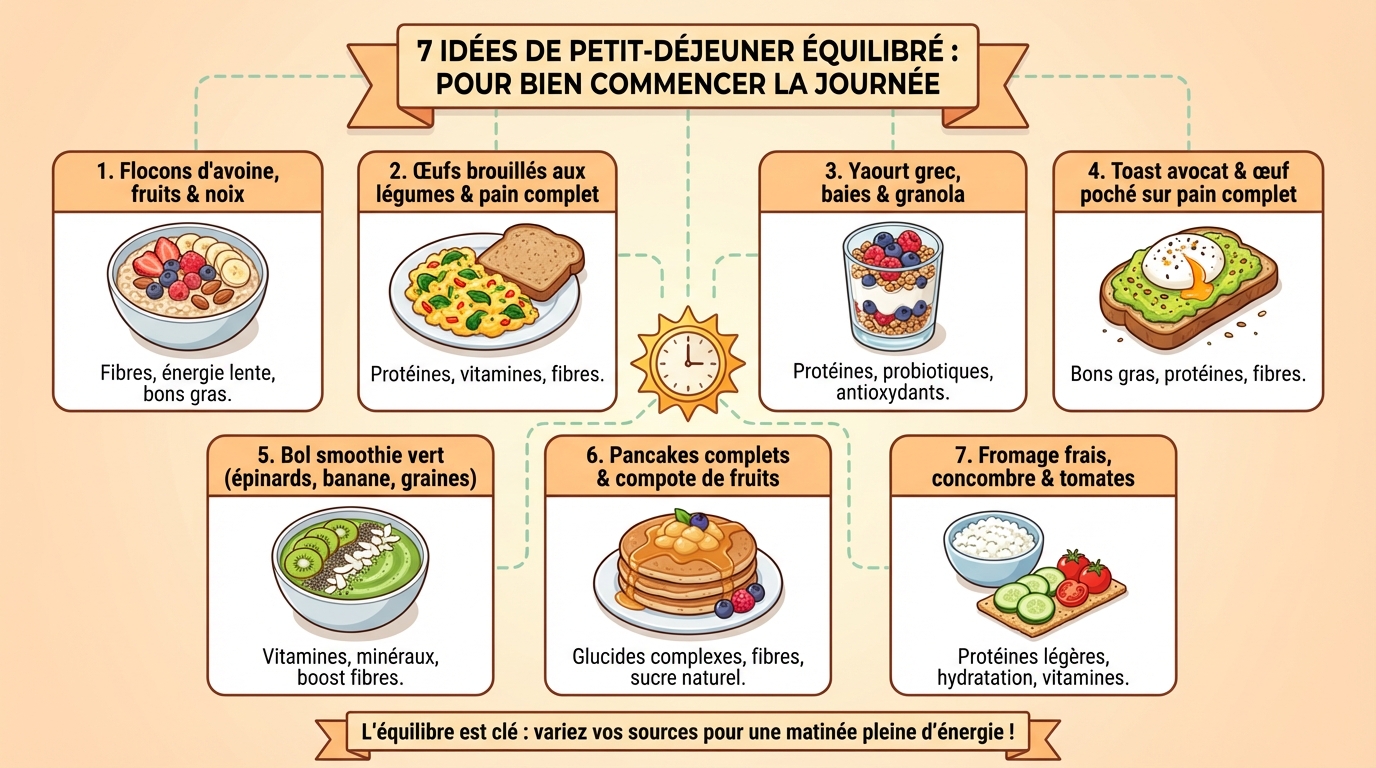 7 IDÉES DE PETIT-DÉJEUNER ÉQUILIBRÉ : POUR BIEN COMMENCER LA JOURNÉE

1. Flocons d'avoine, fruits & noix

Fibres, énergie lente, bons gras.

2. Œufs brouillés aux légumes & pain complet

Protéines, vitamines, fibres.

3. Yaourt grec, baies & granola

Protéines, probiotiques, antioxydants.

4. Toast avocat & œuf poché sur pain complet

Bons gras, protéines, fibres.

5. Bol smoothie vert (épinards, banane, graines)

Vitamines, minéraux, boost fibres.

6. Pancakes complets & compote de fruits

Glucides complexes, fibres, sucre naturel.

7. Fromage frais, concombre & tomates

Protéines légères, hydratation, vitamines.

L'équilibre est clé : variez vos sources pour une matinée pleine d'énergie !